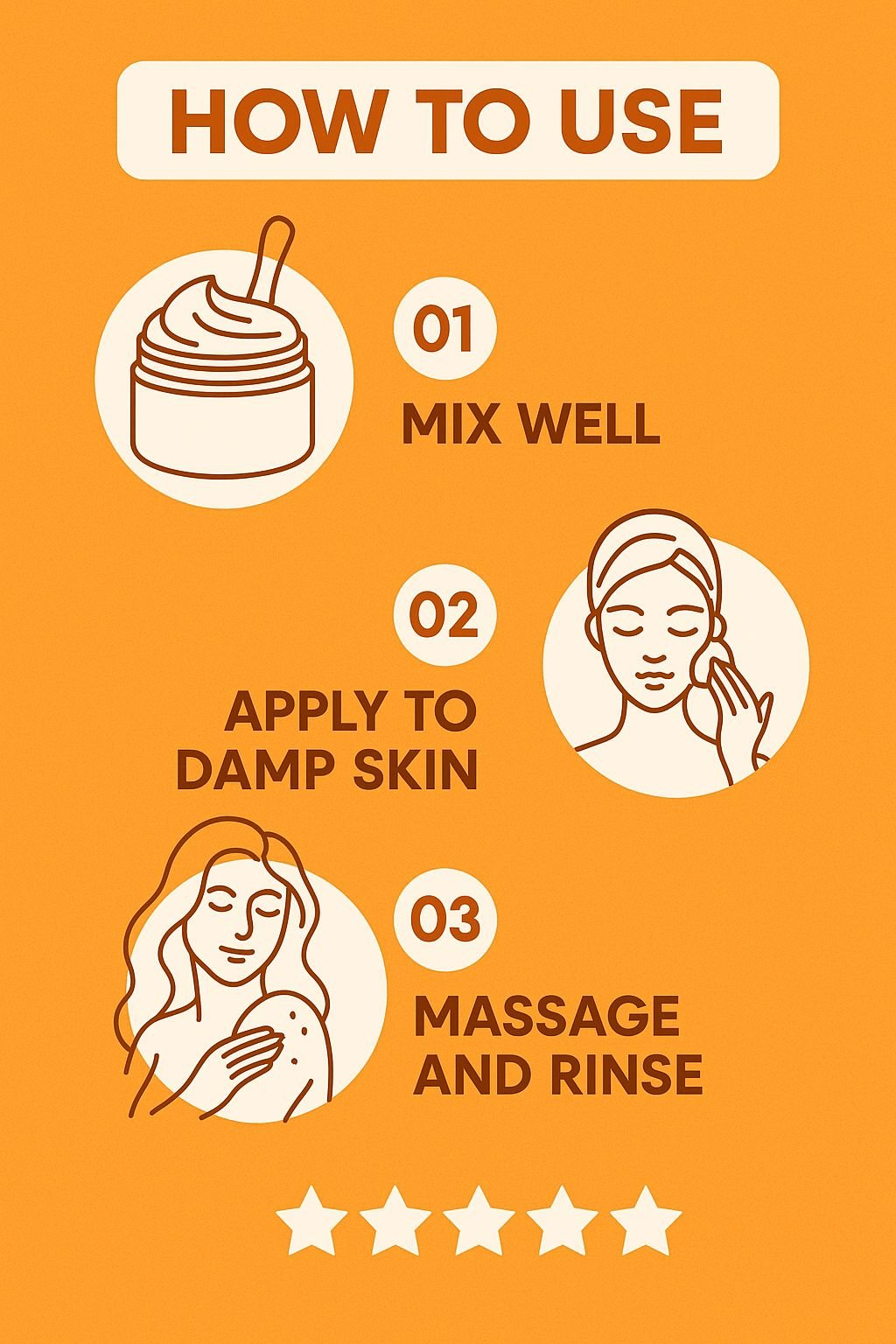 HOW TO USE

01

MIX WELL

02

APPLY TO DAMP SKIN

03

MASSAGE AND RINSE